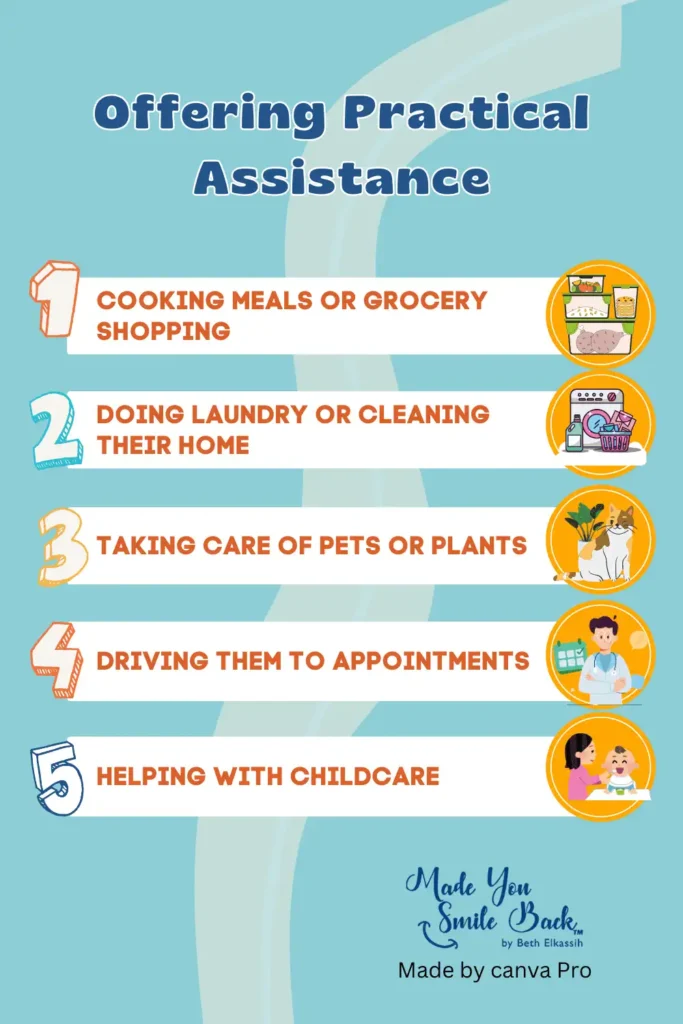 Offering Practical Assistance

1 COOKING MEALS OR GROCERY SHOPPING

2 DOING LAUNDRY OR CLEANING THEIR HOME

3 TAKING CARE OF PETS OR PLANTS

4 DRIVING THEM TO APPOINTMENTS

5 HELPING WITH CHILDCARE

Made You Smile Back™
by Beth Elkassih

Made by canva Pro