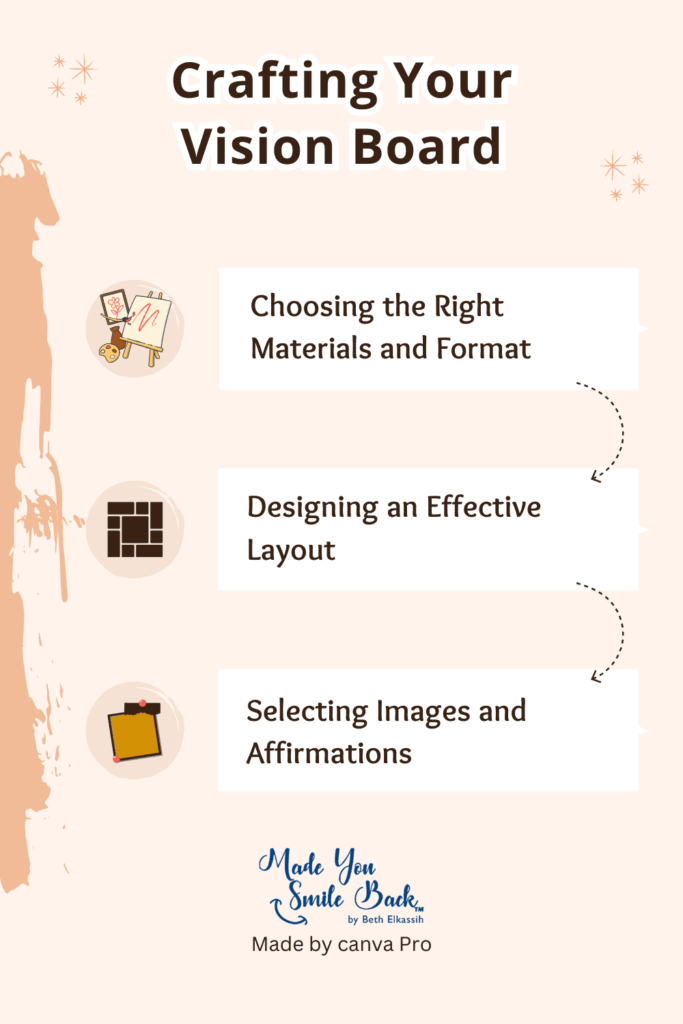 Crafting Your Vision Board

Choosing the Right Materials and Format

Designing an Effective Layout

Selecting Images and Affirmations

Made You Smile Back™
by Beth Elkassih

Made by canva Pro